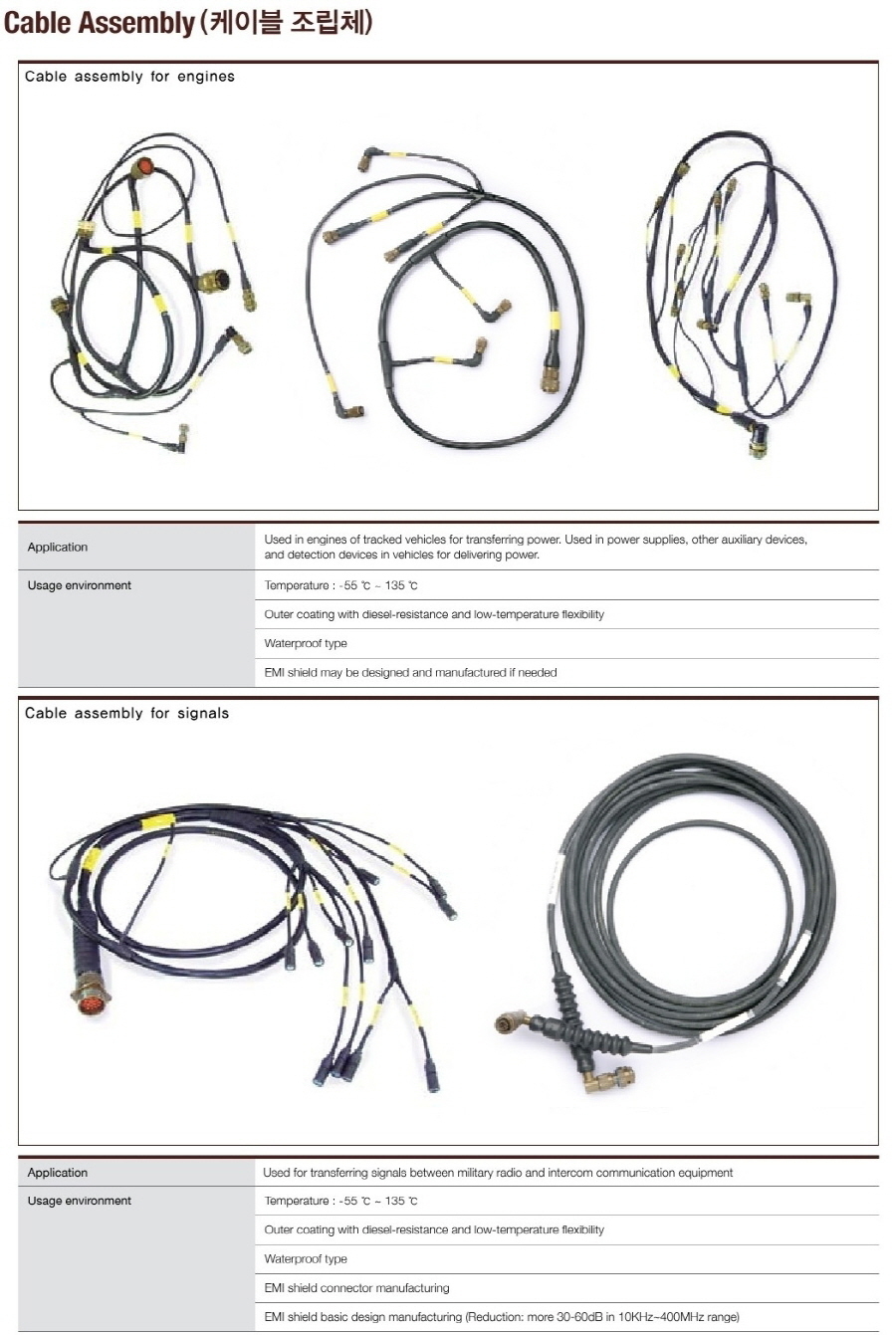 Cable Assembly (케이블 조립체)

Cable assembly for engines

| Application | Used in engines of tracked vehicles for transferring power. Used in power supplies, other auxiliary devices, and detection devices in vehicles for delivering power. |
|---|---|
| Usage environment | Temperature : -55 ℃ ~ 135 ℃ |
| | Outer coating with diesel-resistance and low-temperature flexibility |
| | Waterproof type |
| | EMI shield may be designed and manufactured if needed |

Cable assembly for signals

| Application | Used for transferring signals between military radio and intercom communication equipment |
|---|---|
| Usage environment | Temperature : -55 ℃ ~ 135 ℃ |
| | Outer coating with diesel-resistance and low-temperature flexibility |
| | Waterproof type |
| | EMI shield connector manufacturing |
| | EMI shield basic design manufacturing (Reduction: more 30-60dB in 10KHz~400MHz range) |